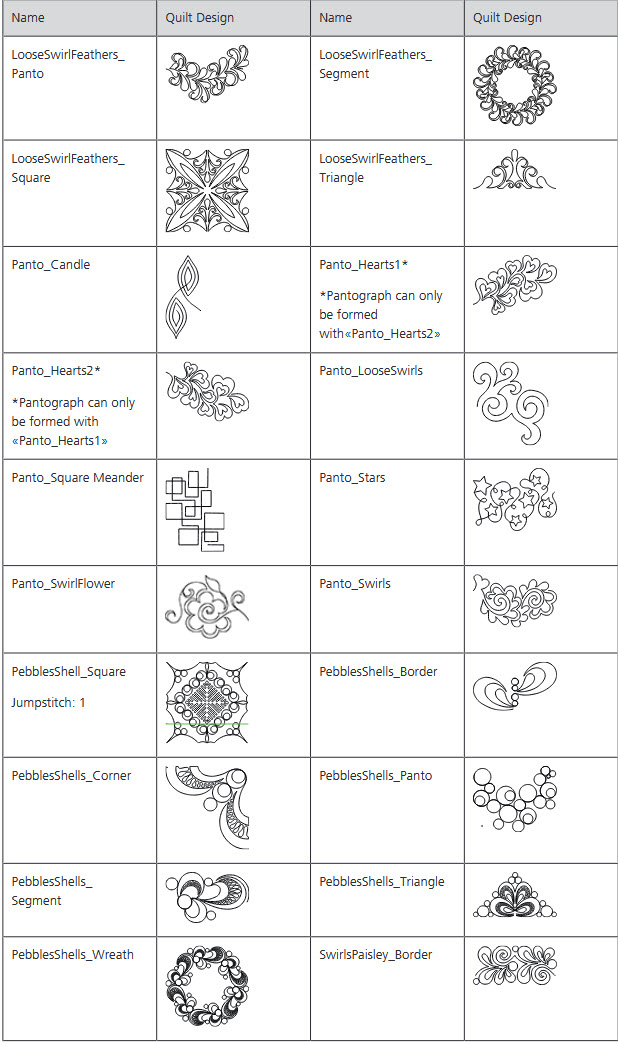 | Name | Quilt Design | Name | Quilt Design |
|---|---|---|---|
| LooseSwirlFeathers_ Panto | | LooseSwirlFeathers_ Segment | |
| LooseSwirlFeathers_ Square | | LooseSwirlFeathers_ Triangle | |
| Panto_Candle | | Panto_Hearts1* *Pantograph can only be formed with«Panto_Hearts2» | |
| Panto_Hearts2* *Pantograph can only be formed with «Panto_Hearts1» | | Panto_LooseSwirls | |
| Panto_Square Meander | | Panto_Stars | |
| Panto_SwirlFlower | | Panto_Swirls | |
| PebblesShell_Square Jumpstitch: 1 | | PebblesShells_Border | |
| PebblesShells_Corner | | PebblesShells_Panto | |
| PebblesShells_ Segment | | PebblesShells_Triangle | |
| PebblesShells_Wreath | | SwirlsPaisley_Border | |